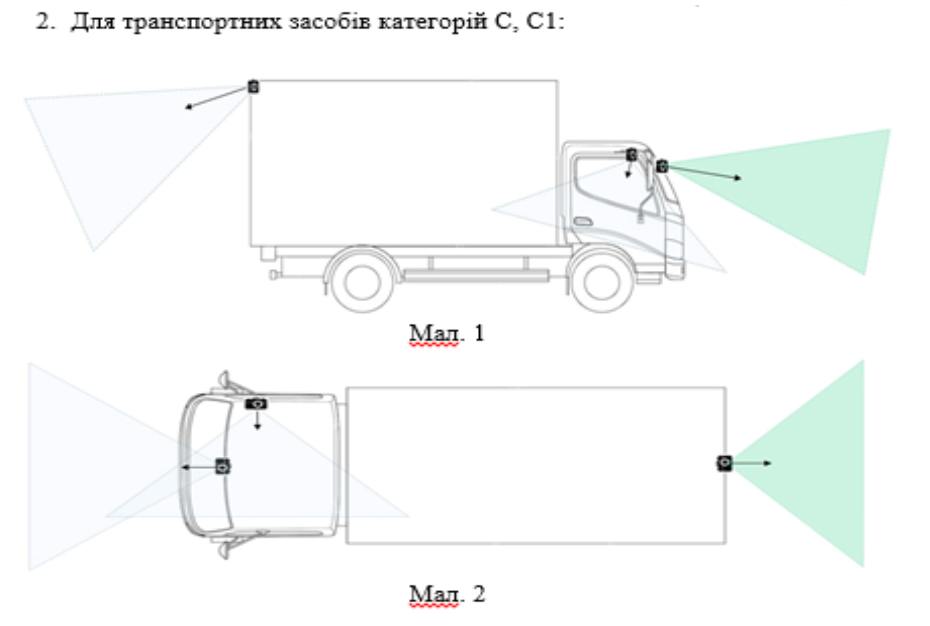 2. Для транспортних засобів категорій С, С1:

Мал. 1

Мал. 2